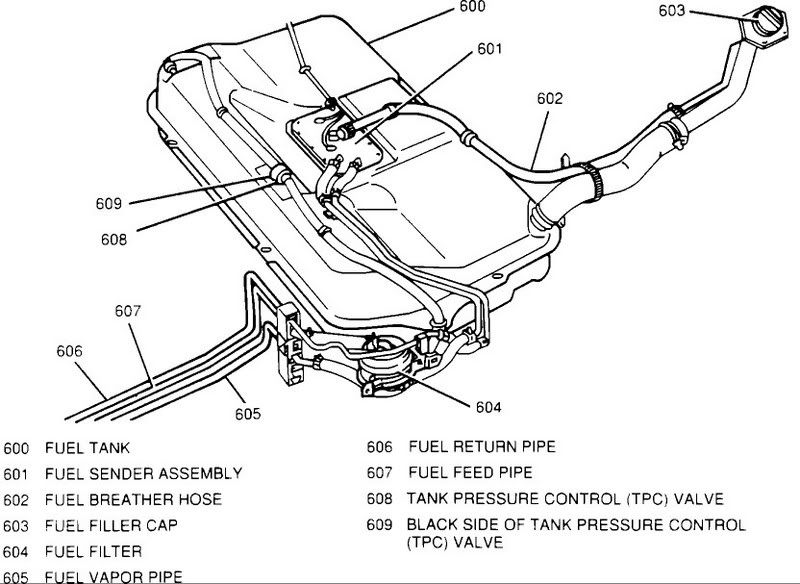 600
603
601
602
609
608
607
606
605
604

600 FUEL TANK
601 FUEL SENDER ASSEMBLY
602 FUEL BREATHER HOSE
603 FUEL FILLER CAP
604 FUEL FILTER
605 FUEL VAPOR PIPE

606 FUEL RETURN PIPE
607 FUEL FEED PIPE
608 TANK PRESSURE CONTROL (TPC) VALVE
609 BLACK SIDE OF TANK PRESSURE CONTROL (TPC) VALVE